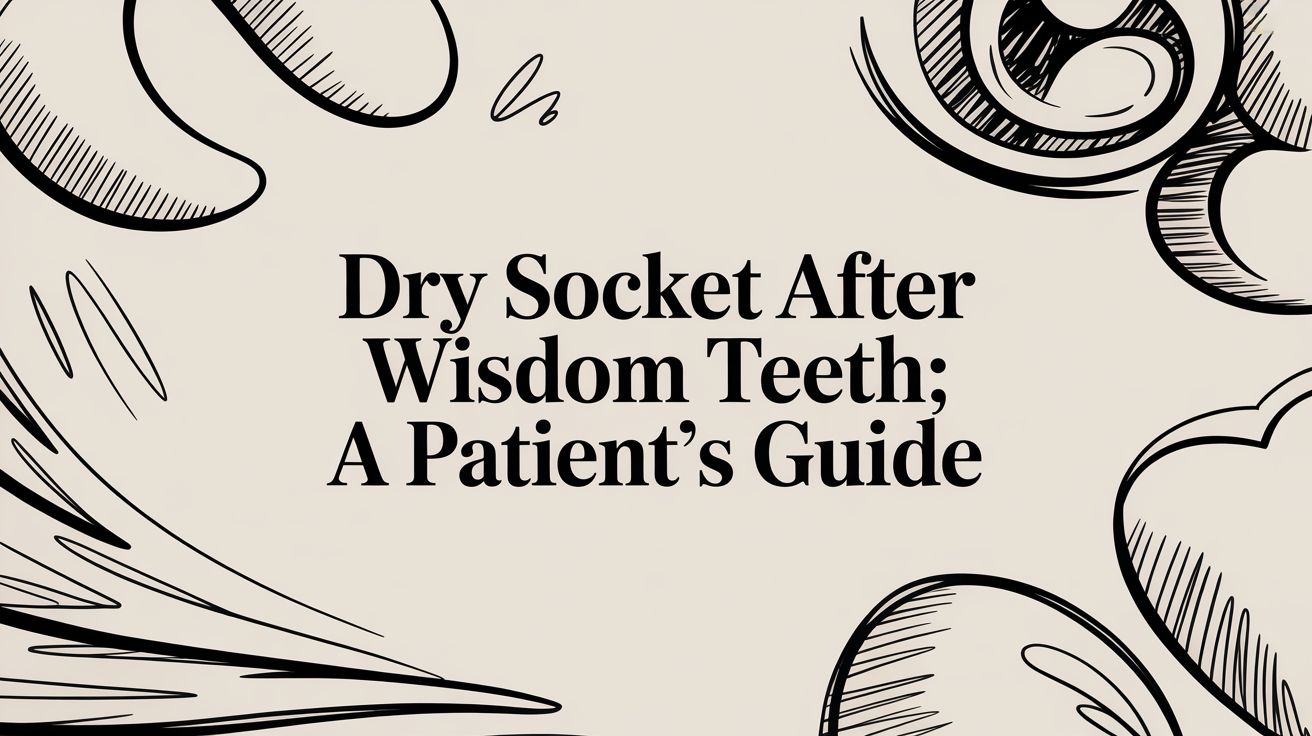 Dry Socket After Wisdom Teeth; A Patient's Guide